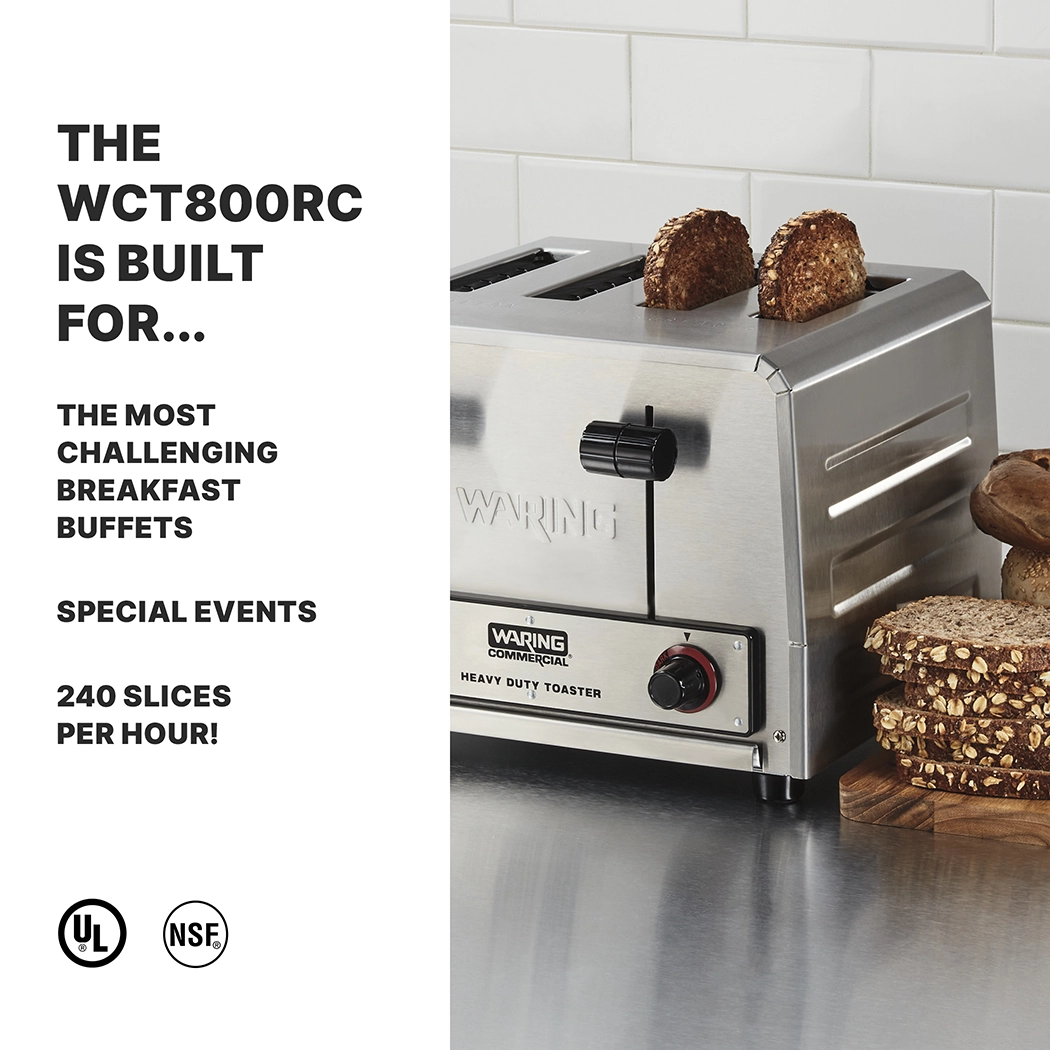 THE WCT800RC IS BUILT FOR...

THE MOST CHALLENGING BREAKFAST BUFFETS

SPECIAL EVENTS

240 SLICES PER HOUR!

UL

NSF

WARING

WARING COMMERCIAL

HEAVY DUTY TOASTER